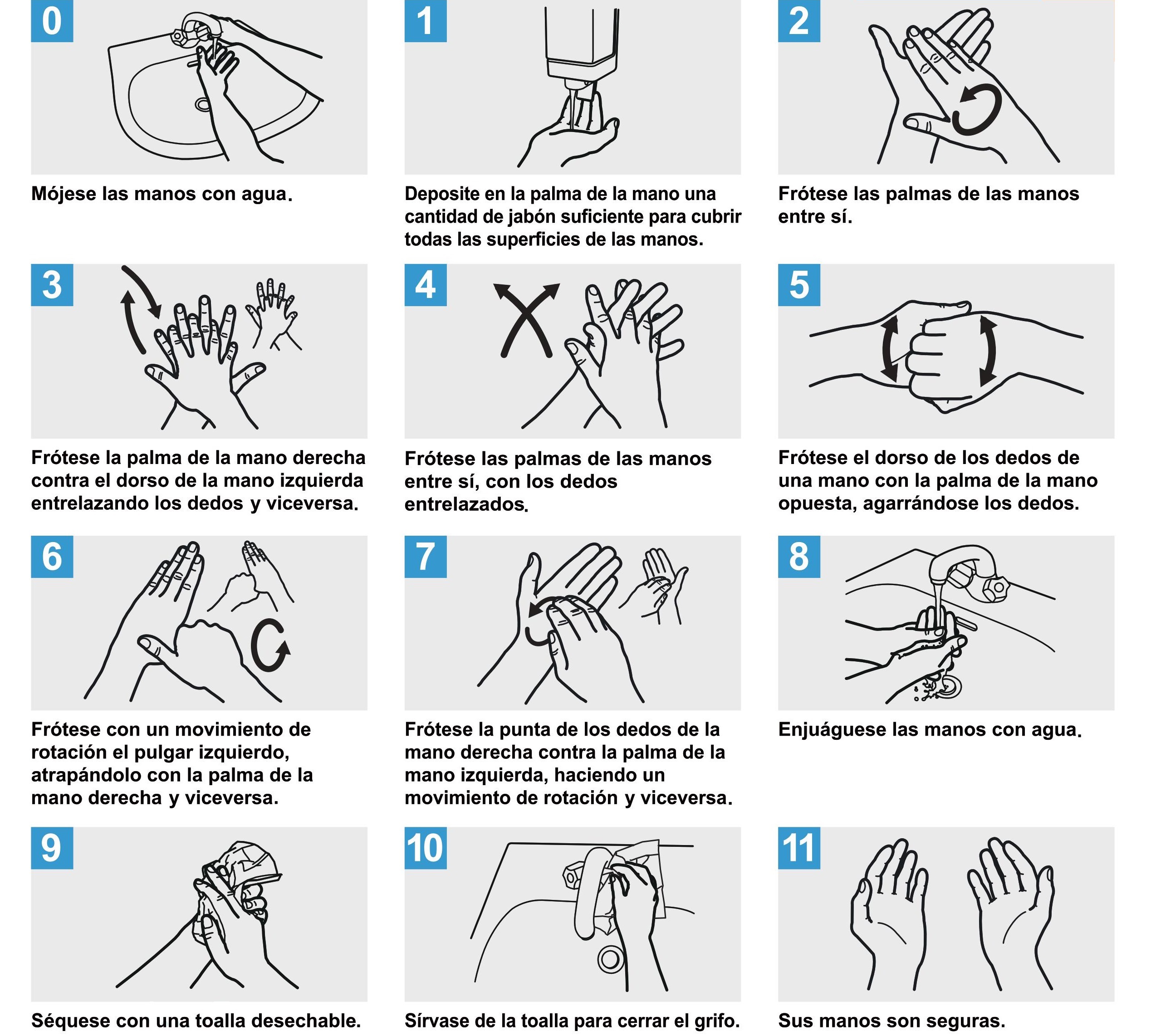 0

Mójese las manos con agua.

1

Deposite en la palma de la mano una cantidad de jabón suficiente para cubrir todas las superficies de las manos.

2

Frótese las palmas de las manos entre sí.

3

Frótese la palma de la mano derecha contra el dorso de la mano izquierda entrelazando los dedos y viceversa.

4

Frótese las palmas de las manos entre sí, con los dedos entrelazados.

5

Frótese el dorso de los dedos de una mano con la palma de la mano opuesta, agarrándose los dedos.

6

Frótese con un movimiento de rotación el pulgar izquierdo, atrapándolo con la palma de la mano derecha y viceversa.

7

Frótese la punta de los dedos de la mano derecha contra la palma de la mano izquierda, haciendo un movimiento de rotación y viceversa.

8

Enjuáguese las manos con agua.

9

Séquese con una toalla desechable.

10

Sírvase de la toalla para cerrar el grifo.

11

Sus manos son seguras.